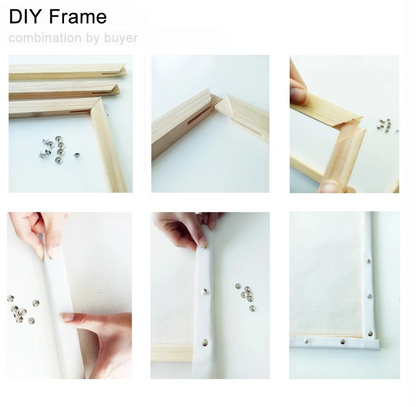 DIY Frame
combination by buyer